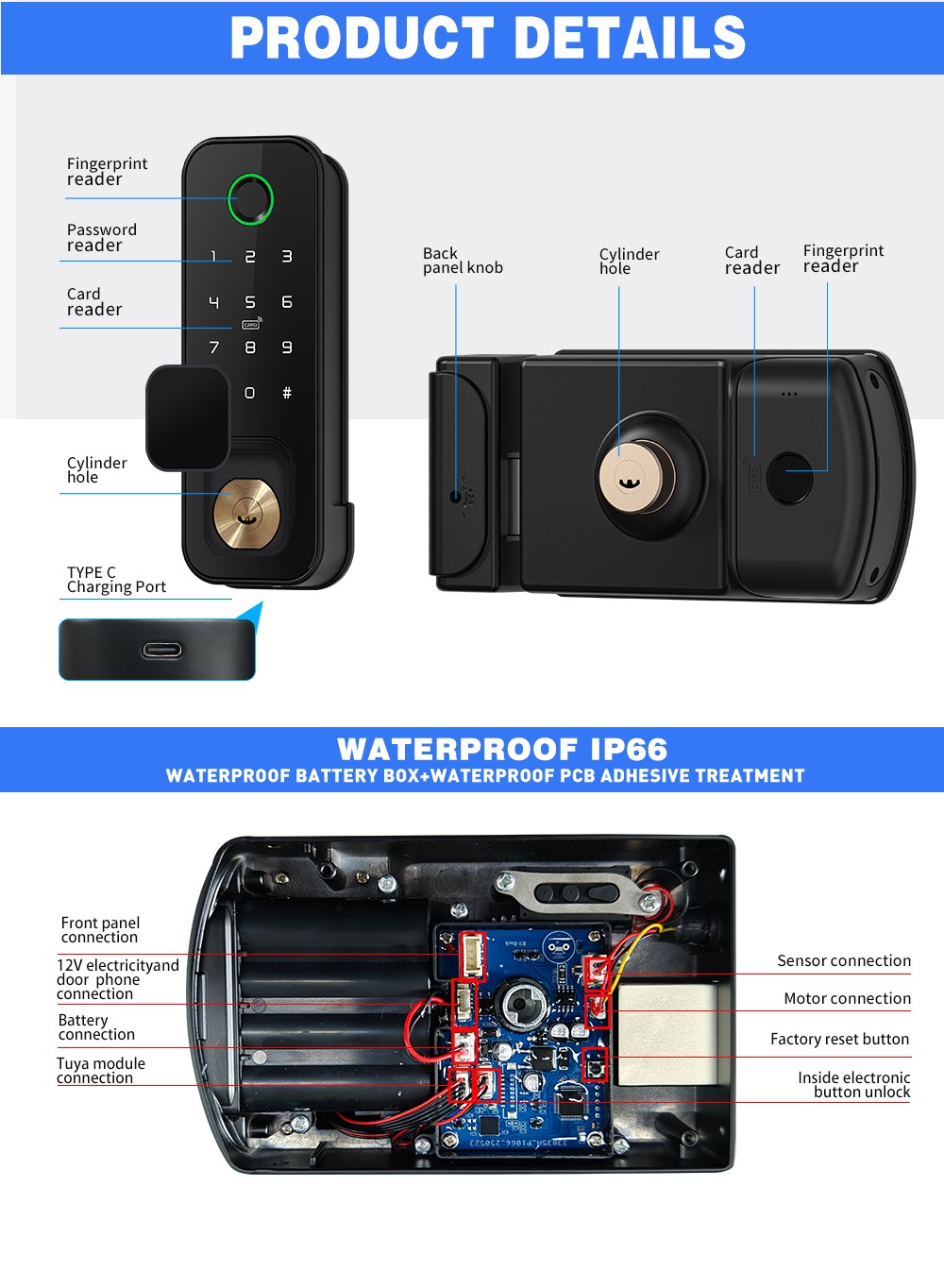 PRODUCT DETAILS

Fingerprint reader

Password reader

Card reader

1 2 3
4 5 6
CARD
7 8 9
0 #

Cylinder hole

TYPE C Charging Port

Back panel knob

Cylinder hole

Card reader

Fingerprint reader

WATERPROOF IP66
WATERPROOF BATTERY BOX+WATERPROOF PCB ADHESIVE TREATMENT

Front panel connection

12V electricityand door phone connection

Battery connection

Tuya module connection

Sensor connection

Motor connection

Factory reset button

Inside electronic button unlock