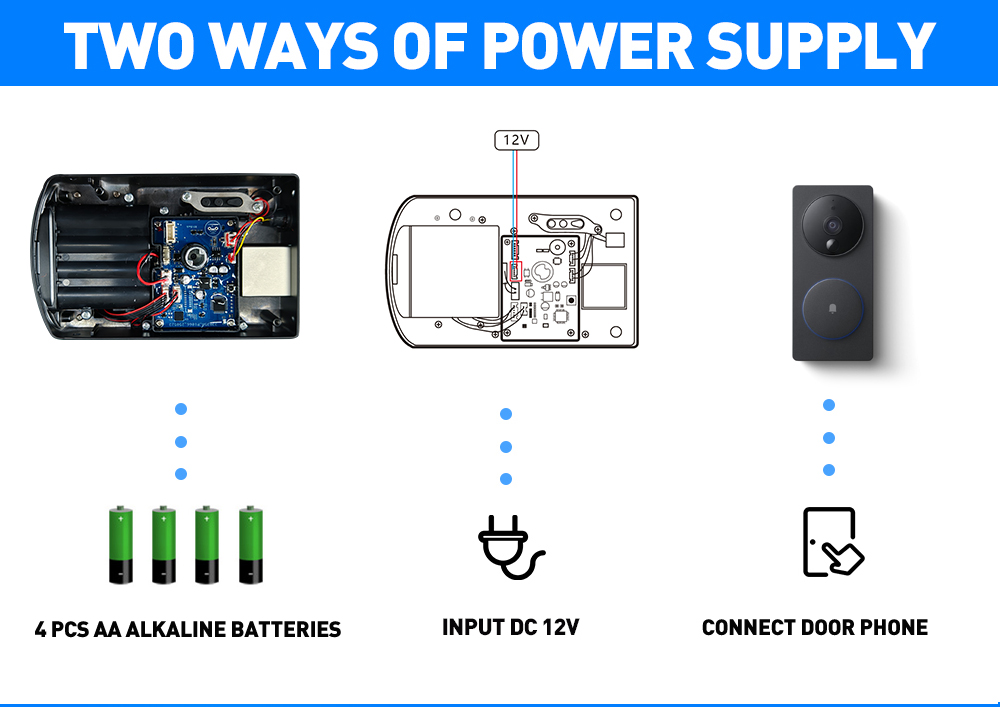 TWO WAYS OF POWER SUPPLY

12V

4 PCS AA ALKALINE BATTERIES

INPUT DC 12V

CONNECT DOOR PHONE