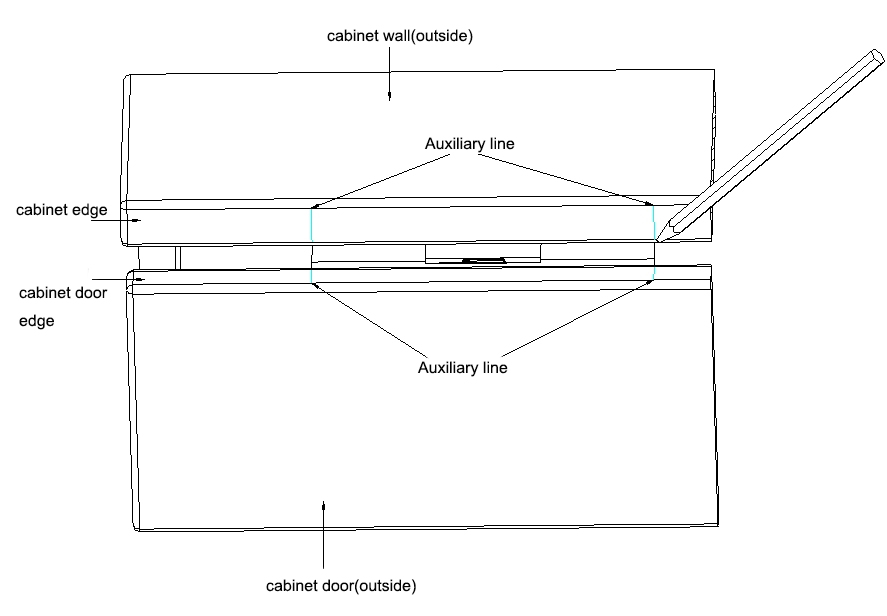 cabinet wall(outside)

Auxiliary line

cabinet edge

cabinet door edge

Auxiliary line

cabinet door(outside)