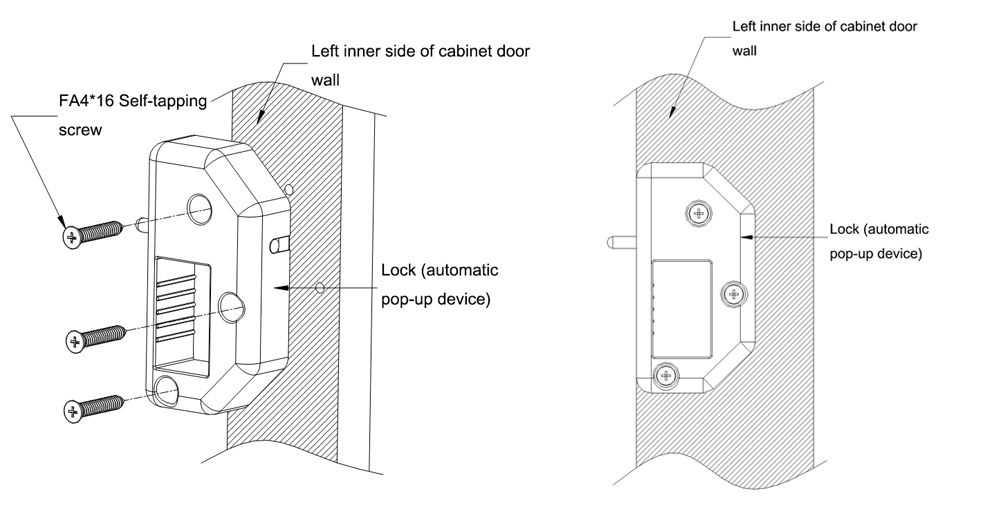 Left inner side of cabinet door wall

FA4*16 Self-tapping screw

Lock (automatic pop-up device)

Left inner side of cabinet door wall

Lock (automatic pop-up device)