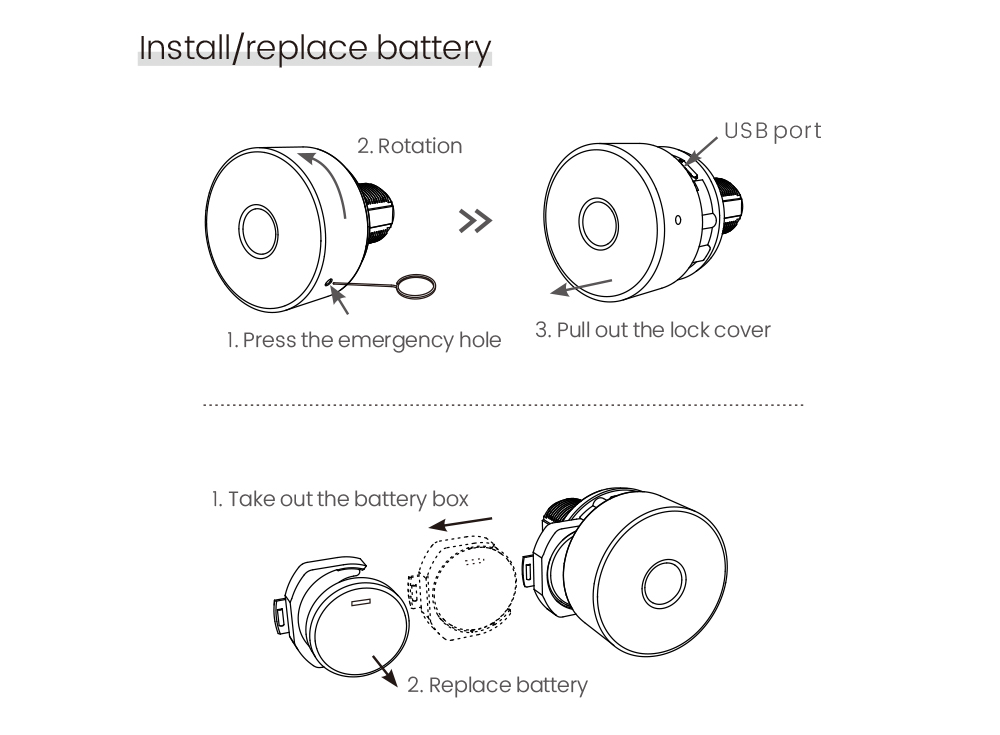 Install/replace battery

2. Rotation

USB port

1. Press the emergency hole

3. Pull out the lock cover

1. Take out the battery box

2. Replace battery