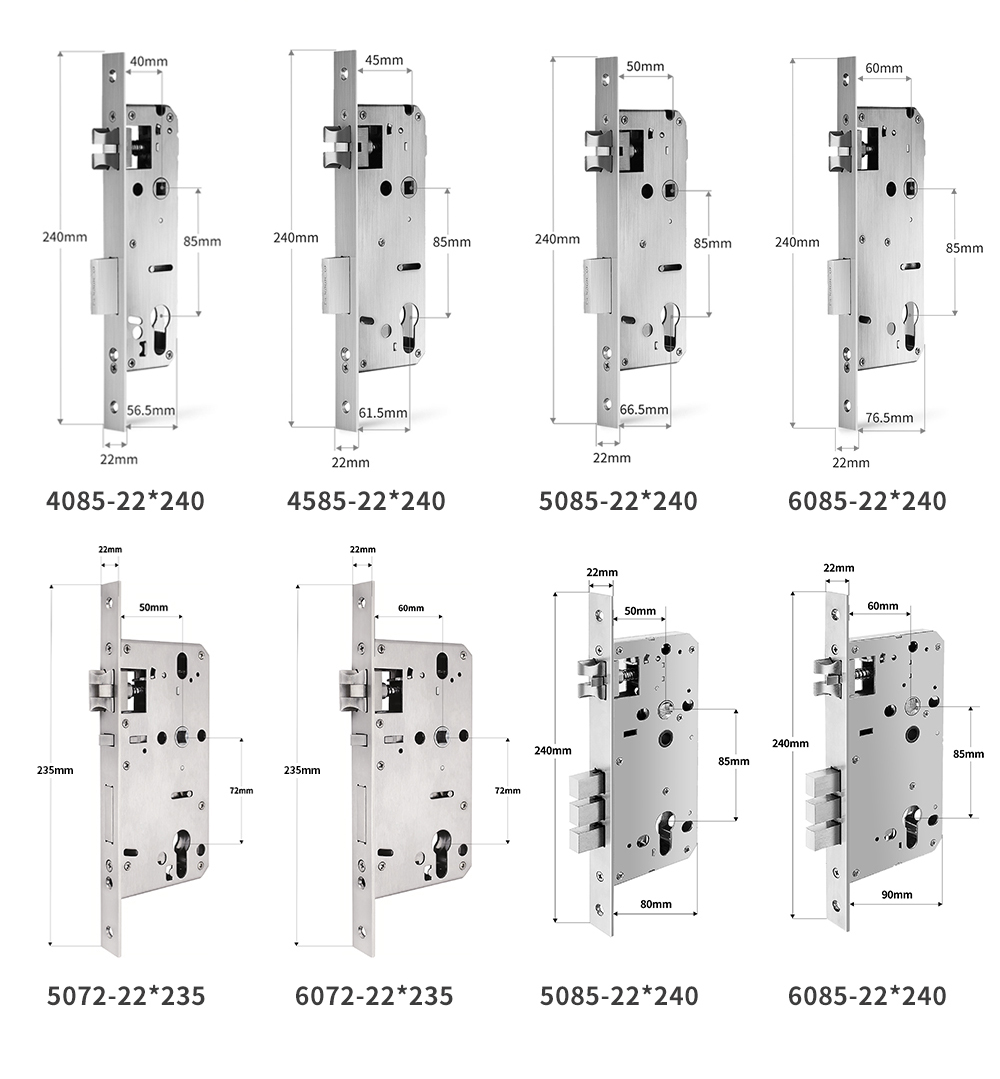 40mm
240mm
85mm
56.5mm
22mm
4085-22*240

45mm
240mm
85mm
61.5mm
22mm
4585-22*240

50mm
240mm
85mm
66.5mm
22mm
5085-22*240

60mm
240mm
85mm
76.5mm
22mm
6085-22*240

22mm
50mm
235mm
72mm
5072-22*235

22mm
60mm
235mm
72mm
6072-22*235

22mm
50mm
240mm
85mm
80mm
5085-22*240

22mm
60mm
240mm
85mm
90mm
6085-22*240