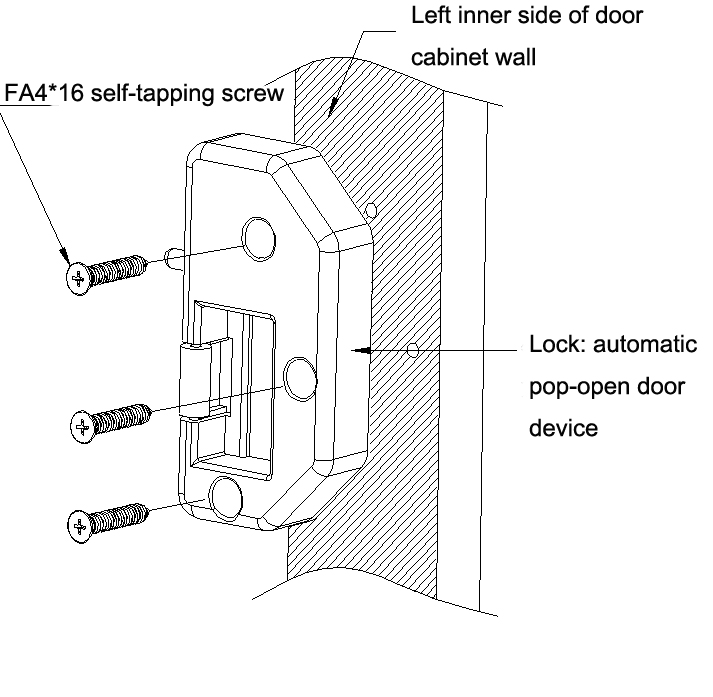 Left inner side of door cabinet wall

FA4*16 self-tapping screw

Lock: automatic pop-open door device