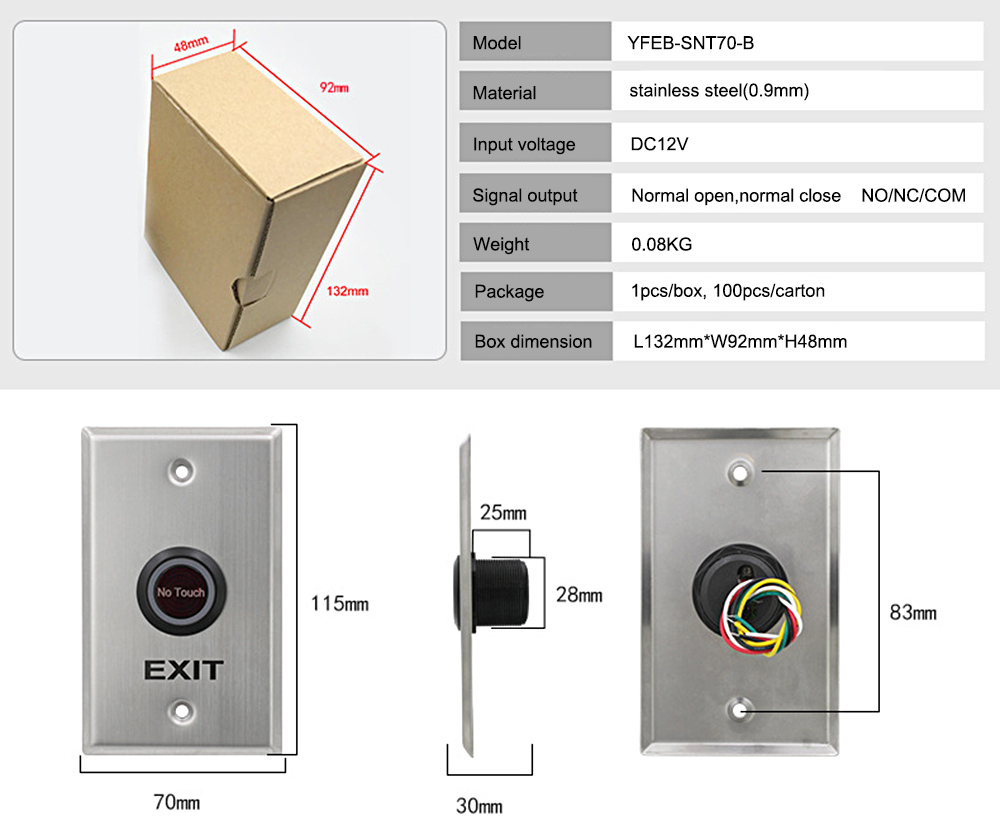 48mm
92mm
132mm

| Model | YFEB-SNT70-B |
|---|---|
| Material | stainless steel(0.9mm) |
| Input voltage | DC12V |
| Signal output | Normal open,normal close NO/NC/COM |
| Weight | 0.08KG |
| Package | 1pcs/box, 100pcs/carton |
| Box dimension | L132mm*W92mm*H48mm |

No Touch
EXIT
115mm
70mm
25mm
28mm
30mm
83mm