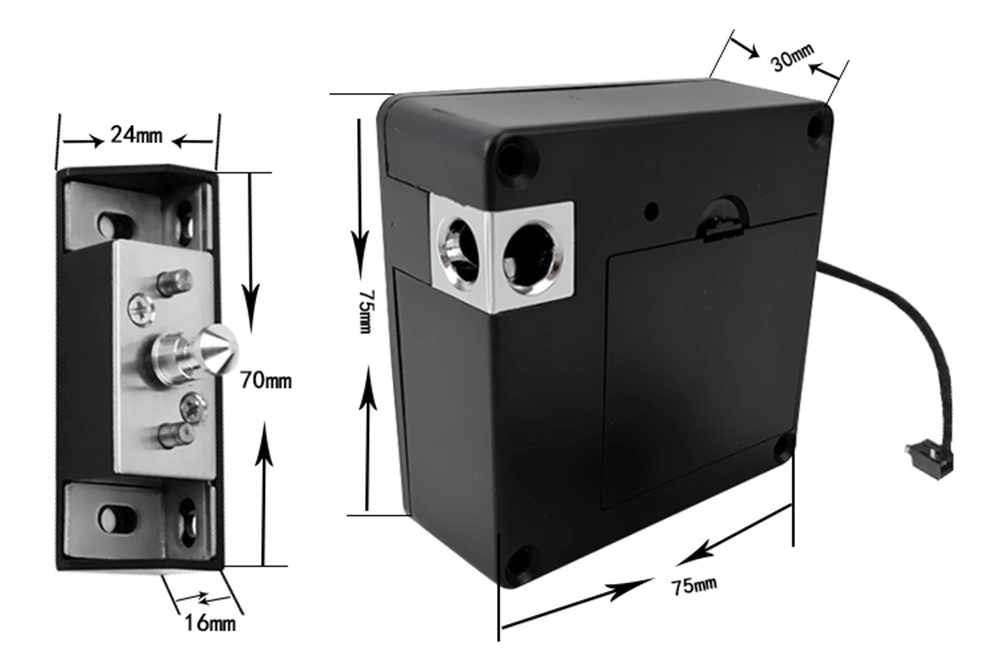 24mm
70mm
16mm
30mm
75mm
75mm